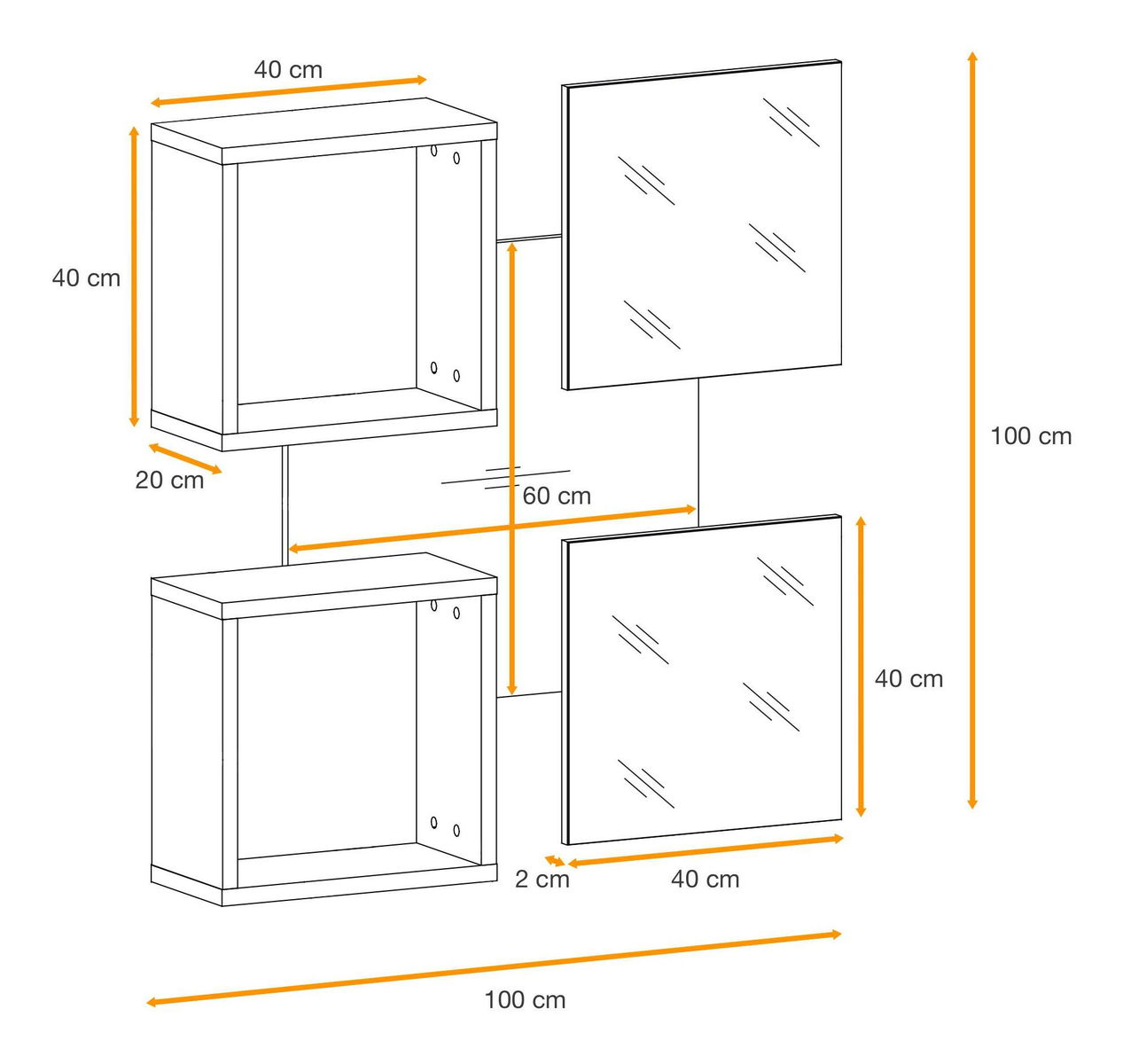 40 cm

40 cm

20 cm

60 cm

100 cm

40 cm

2 cm

40 cm

100 cm