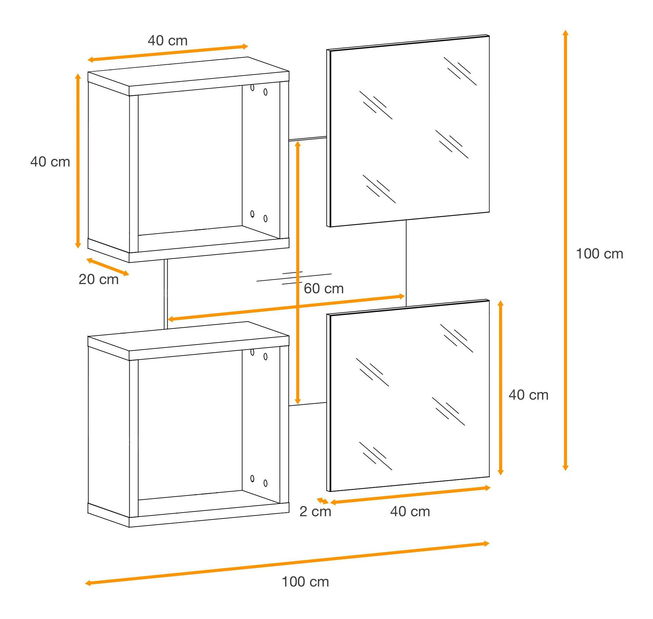 40 cm

40 cm

20 cm

60 cm

100 cm

40 cm

2 cm

40 cm

100 cm