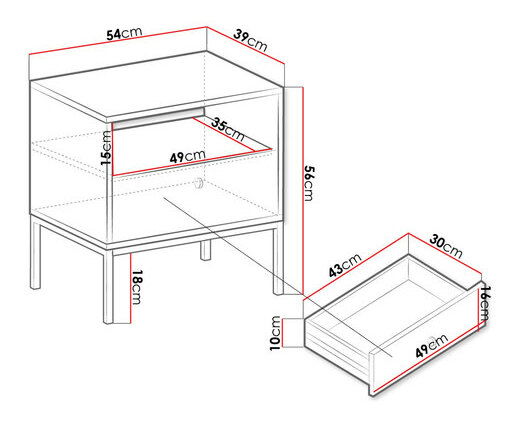 54cm
39cm
35cm
15cm
49cm
56cm
18cm
43cm
30cm
16cm
10cm
49cm