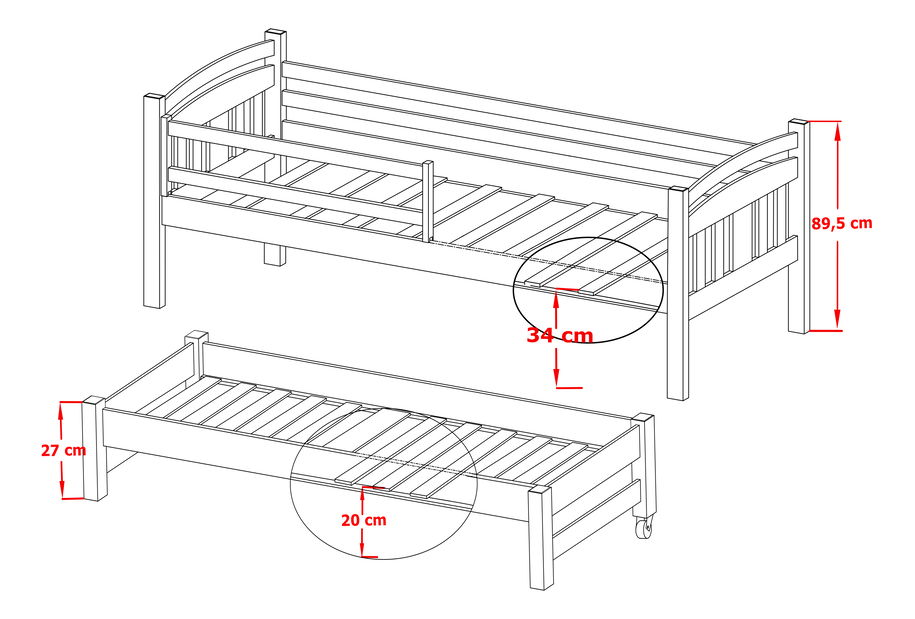 89,5 cm

34 cm

27 cm

20 cm