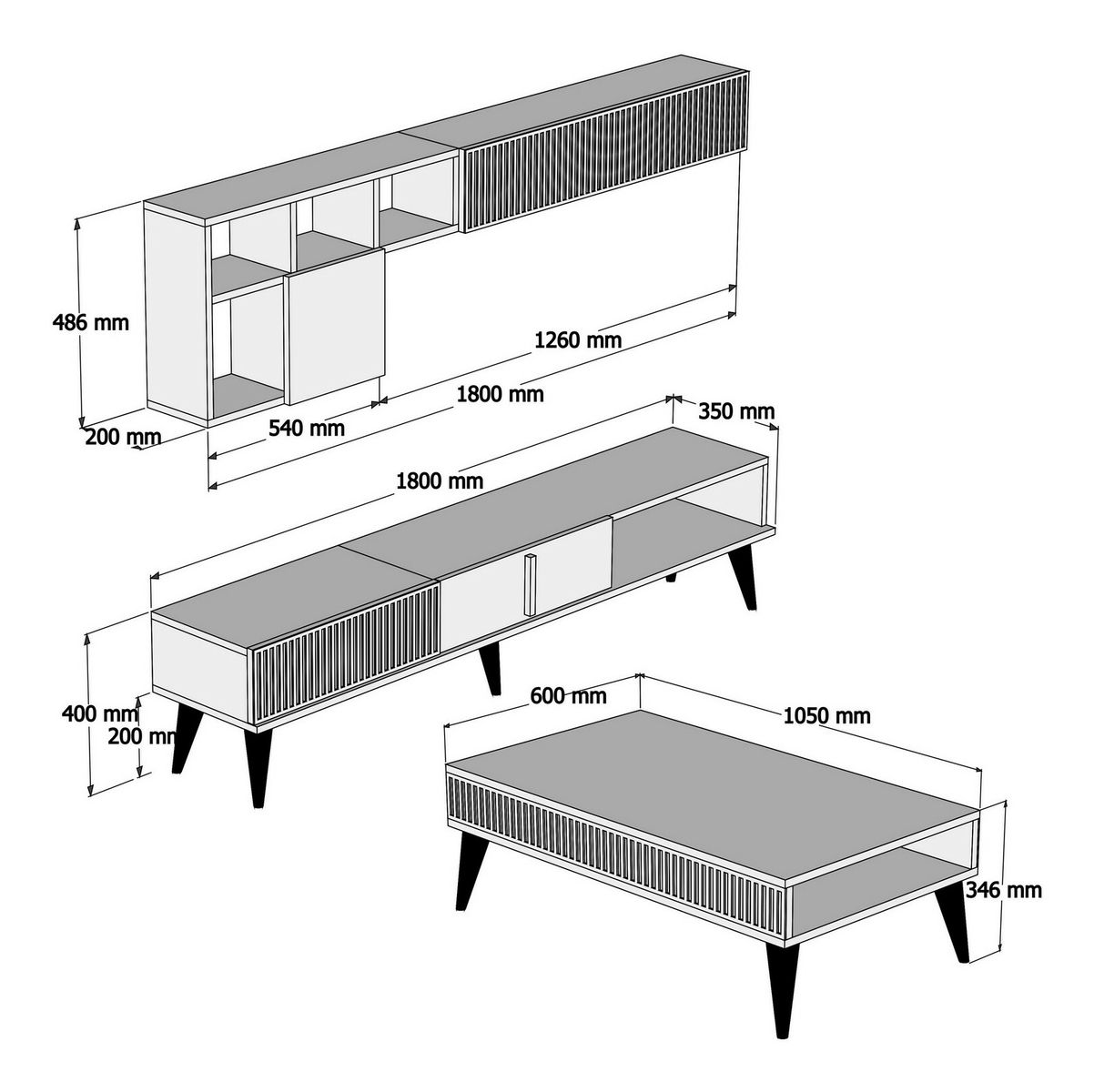 486 mm
1260 mm
1800 mm
200 mm
540 mm
350 mm
1800 mm
400 mm
200 mm
600 mm
1050 mm
346 mm