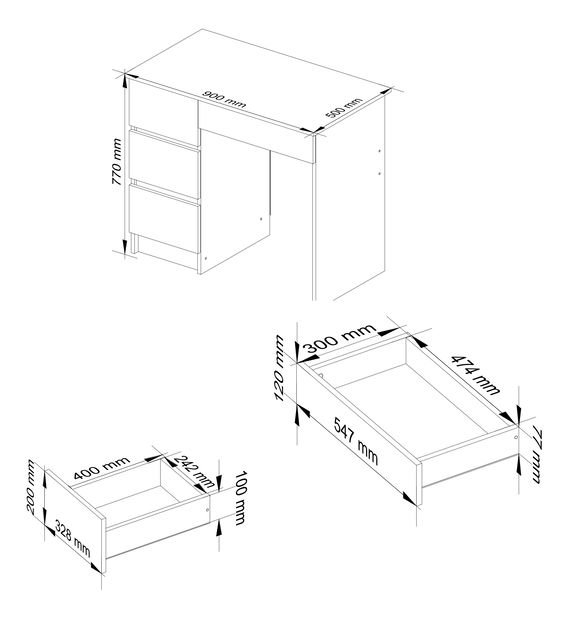 900 mm
500 mm
770 mm
300 mm
474 mm
120 mm
547 mm
77 mm
400 mm
242 mm
200 mm
100 mm
328 mm