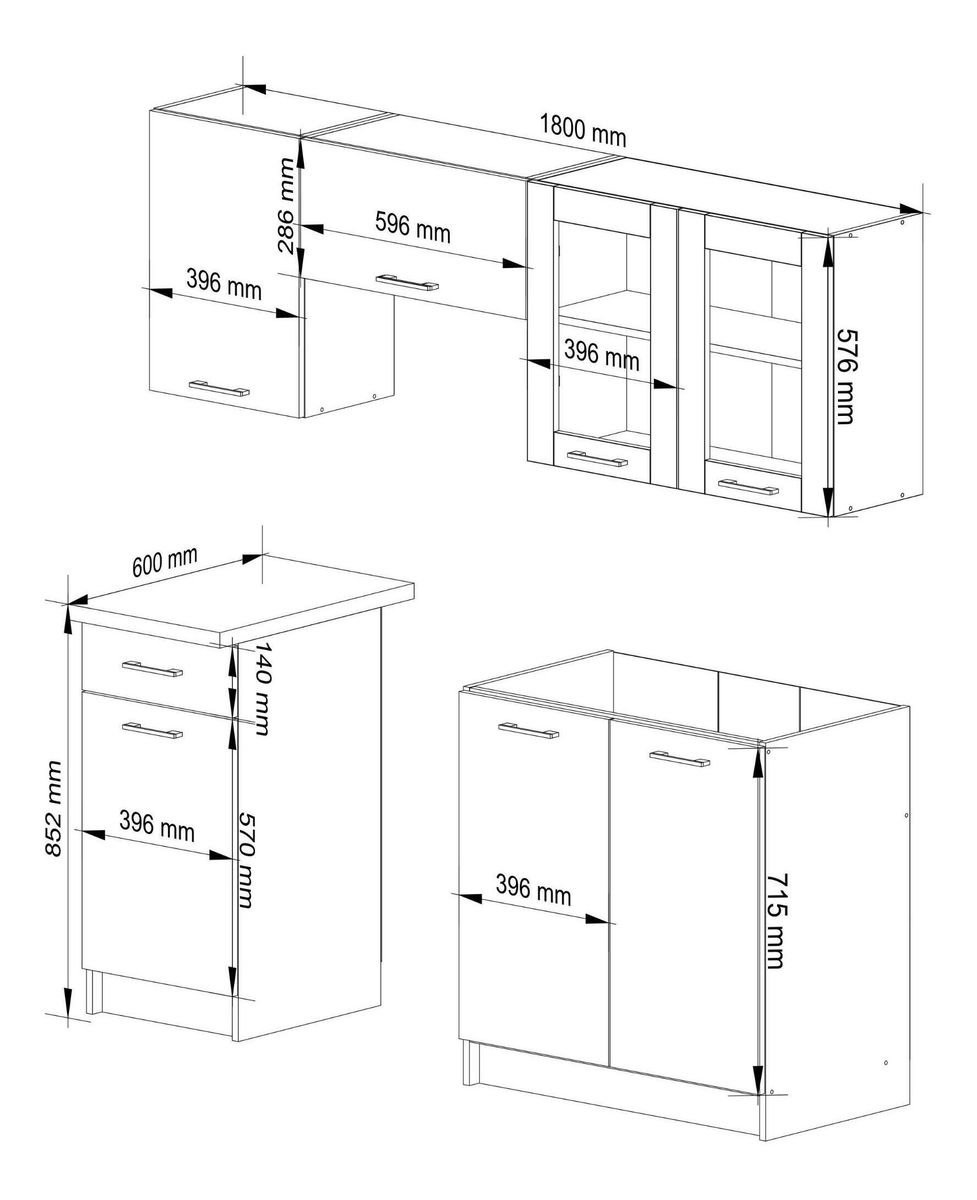 1800 mm
286 mm
596 mm
396 mm
396 mm
576 mm
600 mm
140 mm
852 mm
396 mm
570 mm
396 mm
715 mm