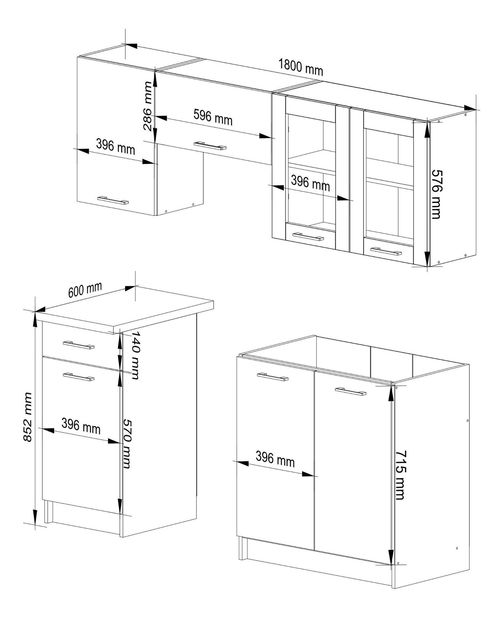 1800 mm
286 mm
596 mm
396 mm
396 mm
576 mm
600 mm
140 mm
852 mm
396 mm
570 mm
396 mm
715 mm