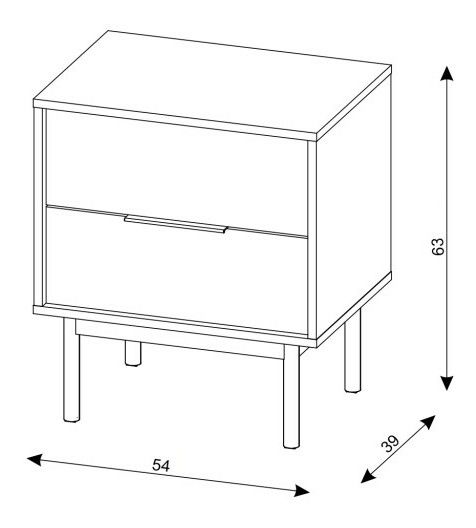 63

39

54