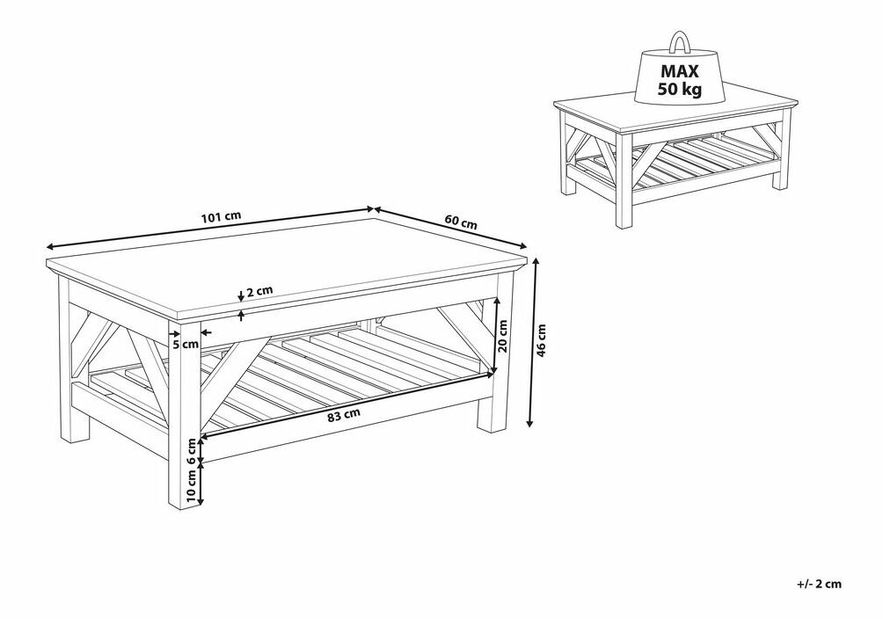 MAX
50 kg

101 cm
60 cm
2 cm
5 cm
20 cm
46 cm
83 cm
6 cm
10 cm

+/- 2 cm