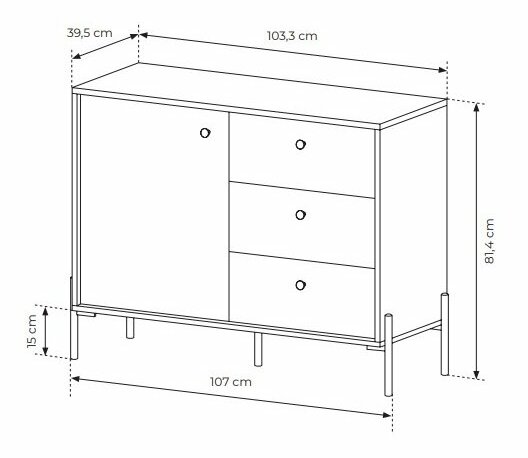 39,5 cm
103,3 cm
81,4 cm
15 cm
107 cm