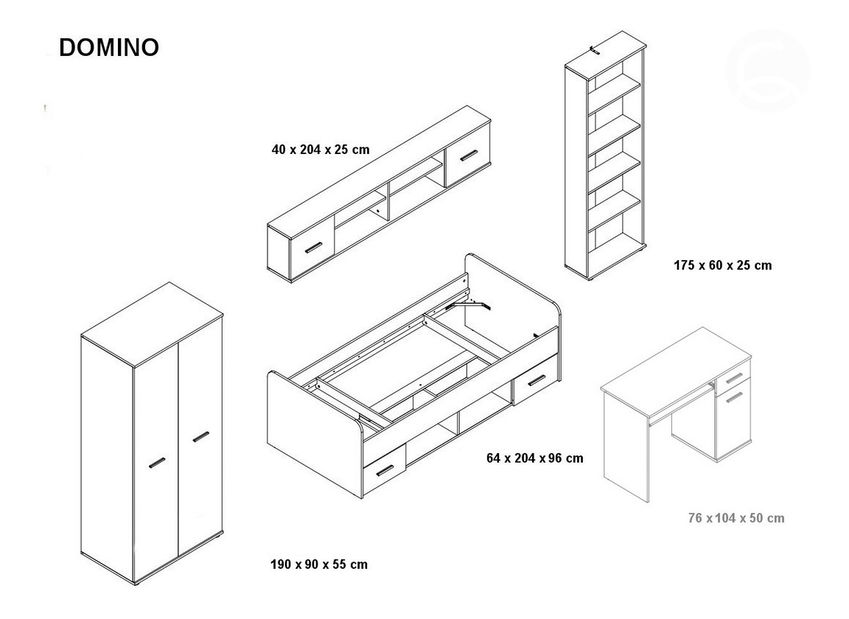 DOMINO

40 x 204 x 25 cm

175 x 60 x 25 cm

64 x 204 x 96 cm

76 x 104 x 50 cm

190 x 90 x 55 cm