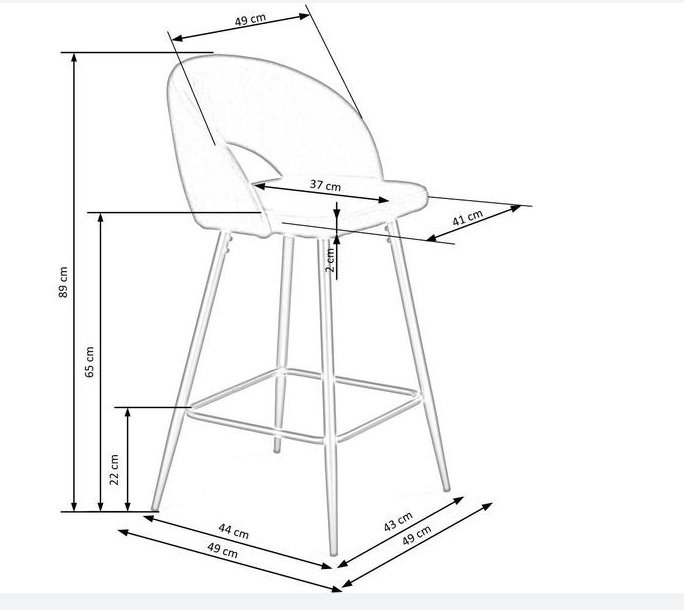 49 cm
37 cm
41 cm
2 cm
89 cm
65 cm
22 cm
44 cm
49 cm
43 cm
49 cm