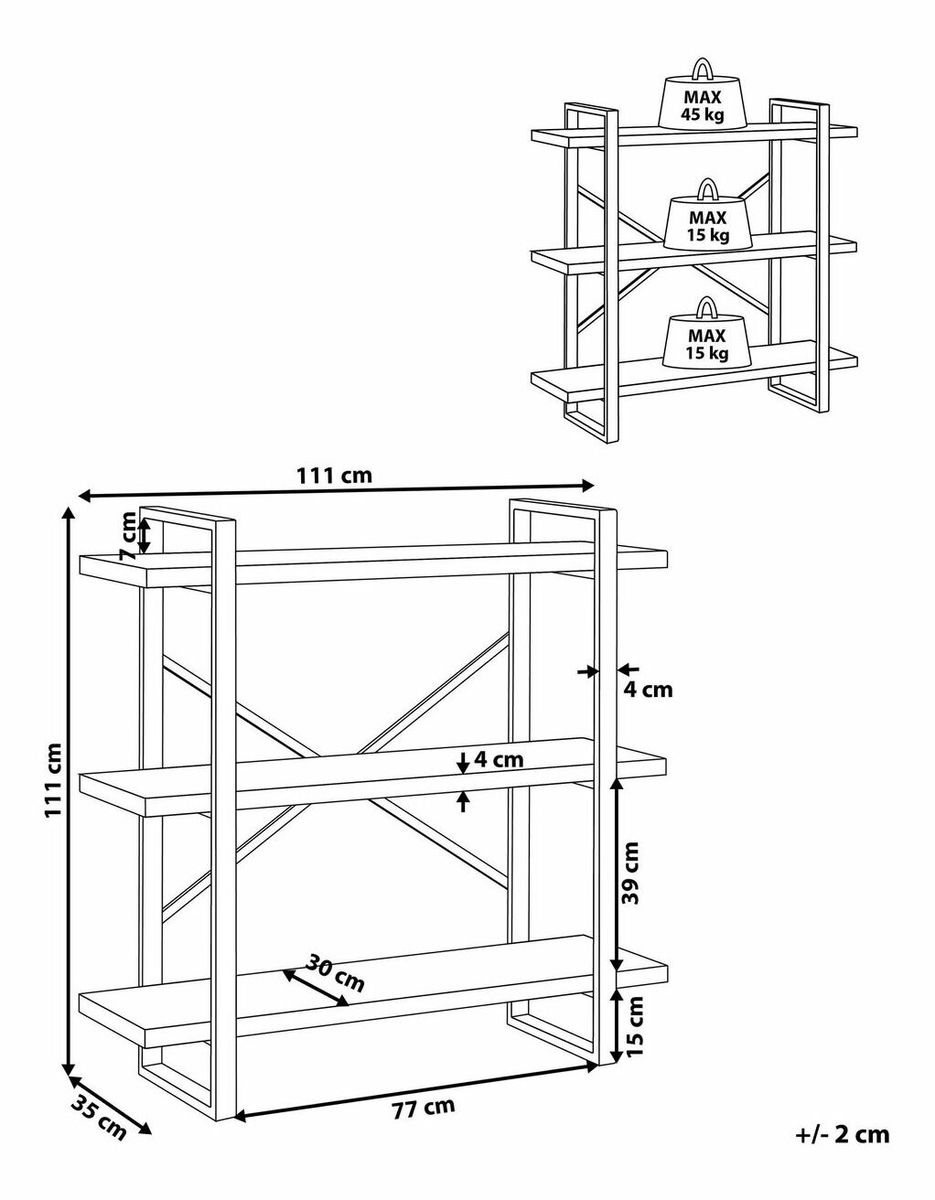 MAX
45 kg

MAX
15 kg

MAX
15 kg

111 cm

7 cm

111 cm

4 cm

4 cm

39 cm

30 cm

15 cm

35 cm

77 cm

+/- 2 cm