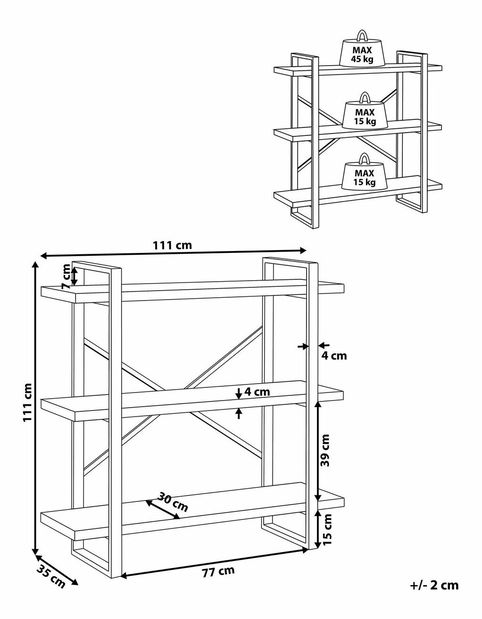 MAX
45 kg

MAX
15 kg

MAX
15 kg

111 cm

7 cm

4 cm

4 cm

111 cm

39 cm

30 cm

15 cm

35 cm

77 cm

+/- 2 cm