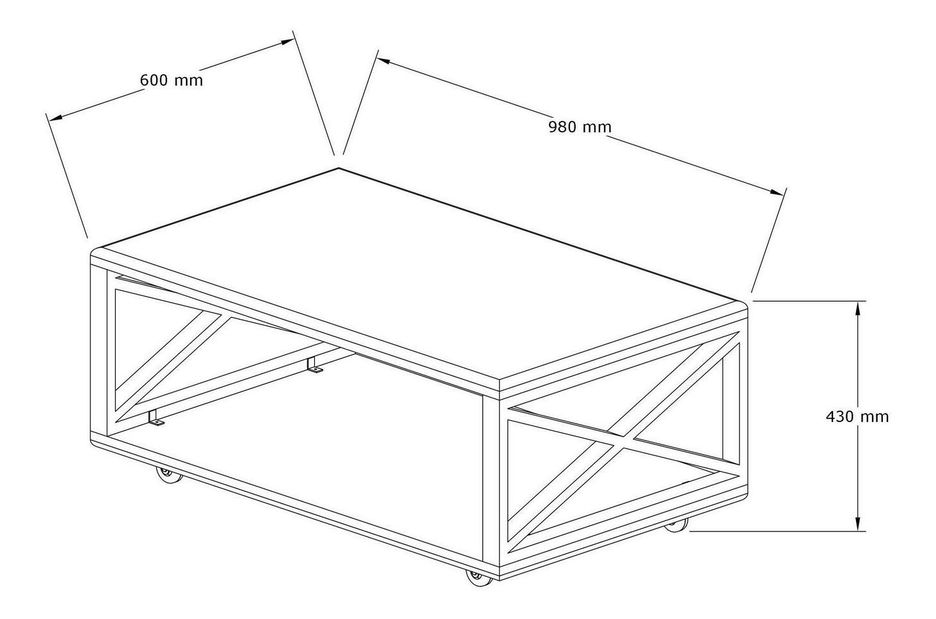 600 mm

980 mm

430 mm