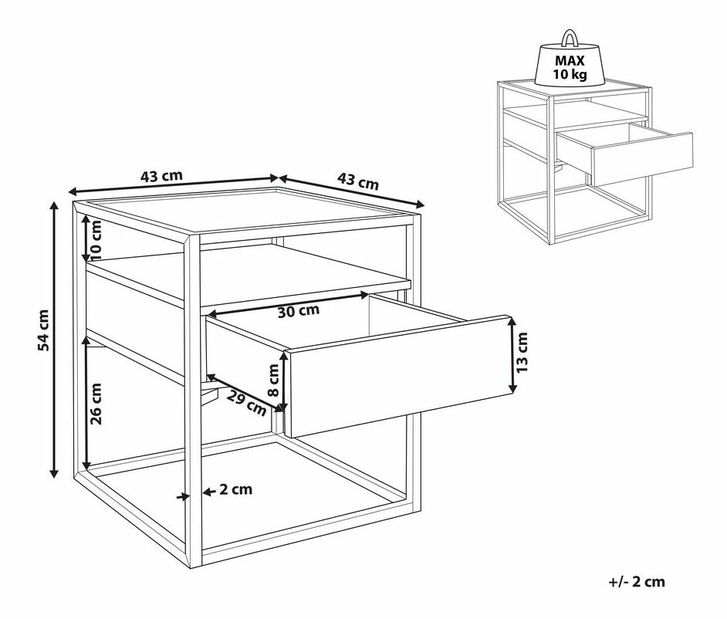 MAX
10 kg

43 cm
43 cm
54 cm
10 cm
30 cm
13 cm
8 cm
29 cm
26 cm
2 cm

+/- 2 cm