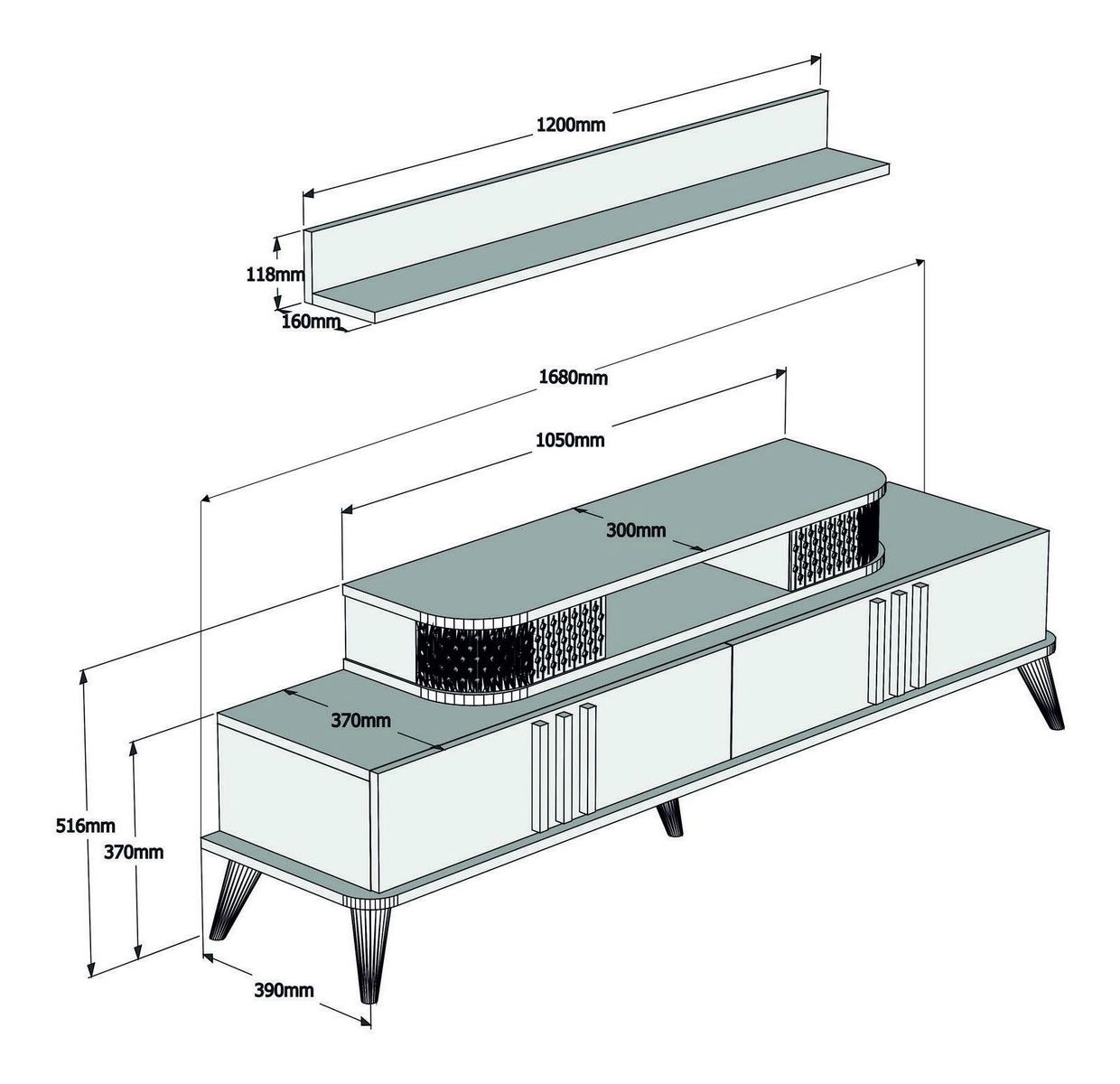 1200mm

118mm

160mm

1680mm

1050mm

300mm

370mm

516mm

370mm

390mm