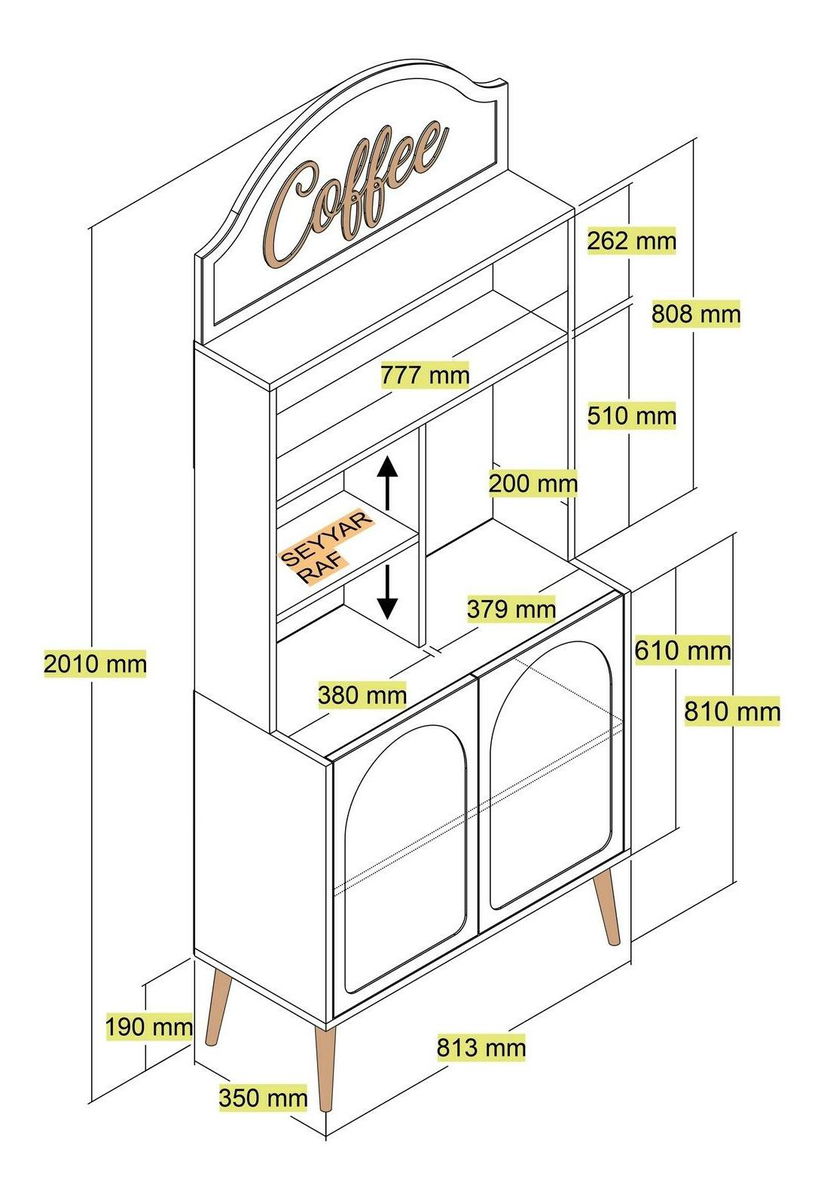 Coffee

262 mm

808 mm

777 mm

510 mm

200 mm

SEYYAR RAF

379 mm

2010 mm

610 mm

380 mm

810 mm

190 mm

813 mm

350 mm