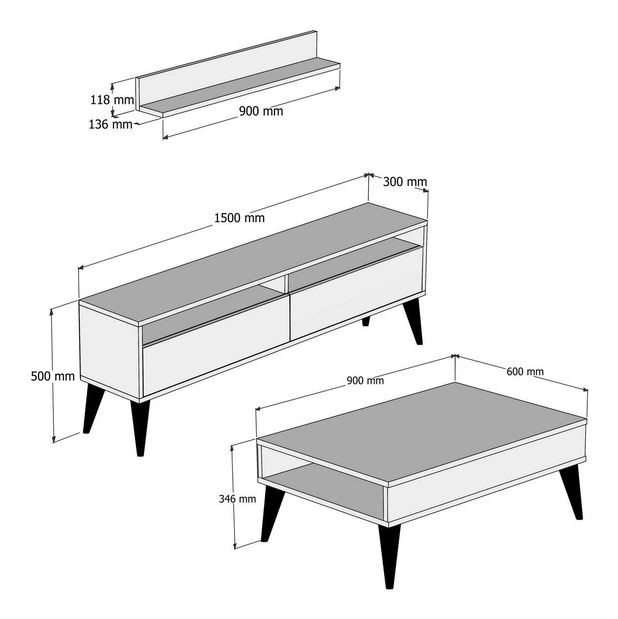 118 mm
136 mm
900 mm
300 mm
1500 mm
500 mm
900 mm
600 mm
346 mm