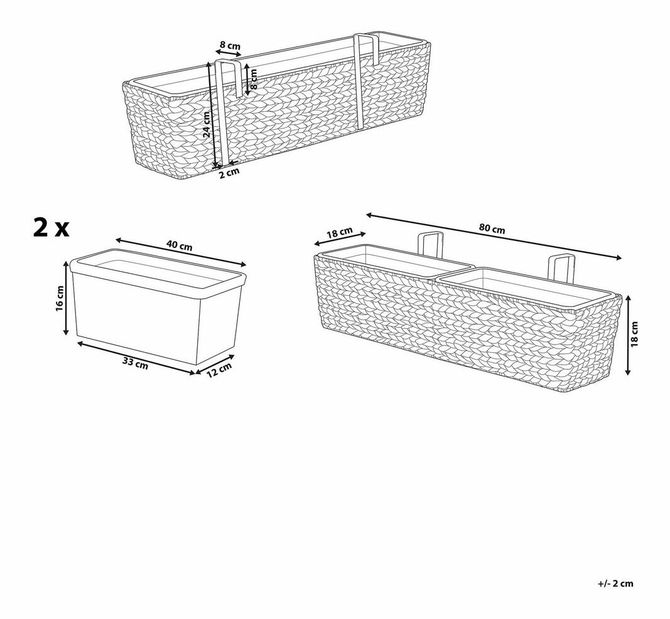 8 cm
8 cm
24 cm
2 cm

2 x
40 cm
16 cm
33 cm
12 cm

18 cm
80 cm
18 cm

+/- 2 cm