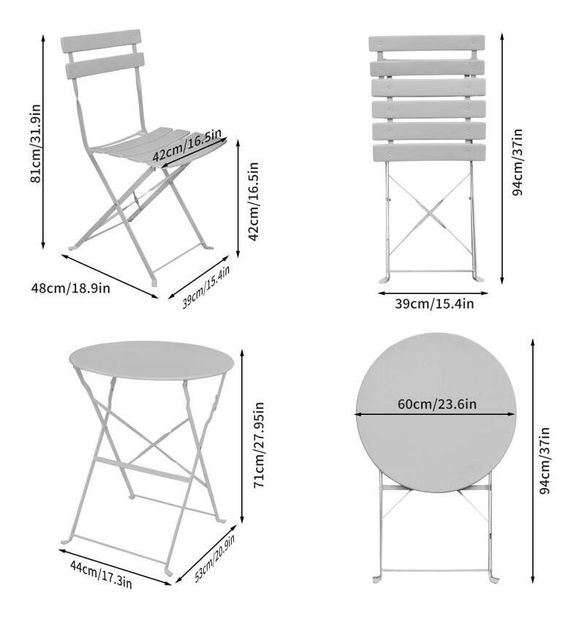 81cm/31.9in

42cm/16.5in

42cm/16.5in

48cm/18.9in

39cm/15.4in

94cm/37in

39cm/15.4in

71cm/27.95in

44cm/17.3in

53cm/20.9in

60cm/23.6in

94cm/37in