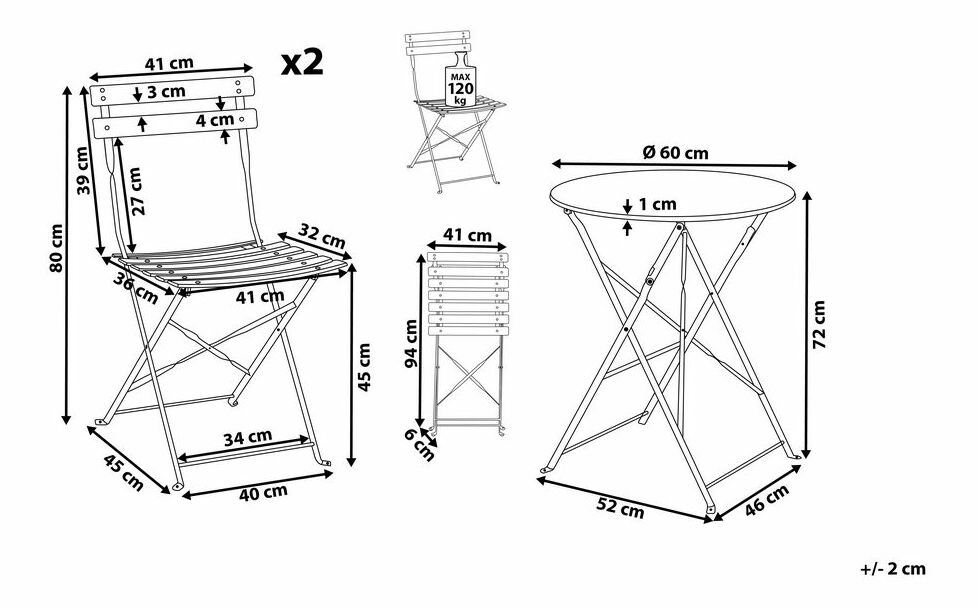 41 cm
x2
3 cm
4 cm
39 cm
27 cm
80 cm
32 cm
36 cm
41 cm
45 cm
34 cm
45 cm
40 cm
MAX
120
kg
41 cm
94 cm
6 cm
Ø 60 cm
1 cm
72 cm
52 cm
46 cm
+/- 2 cm