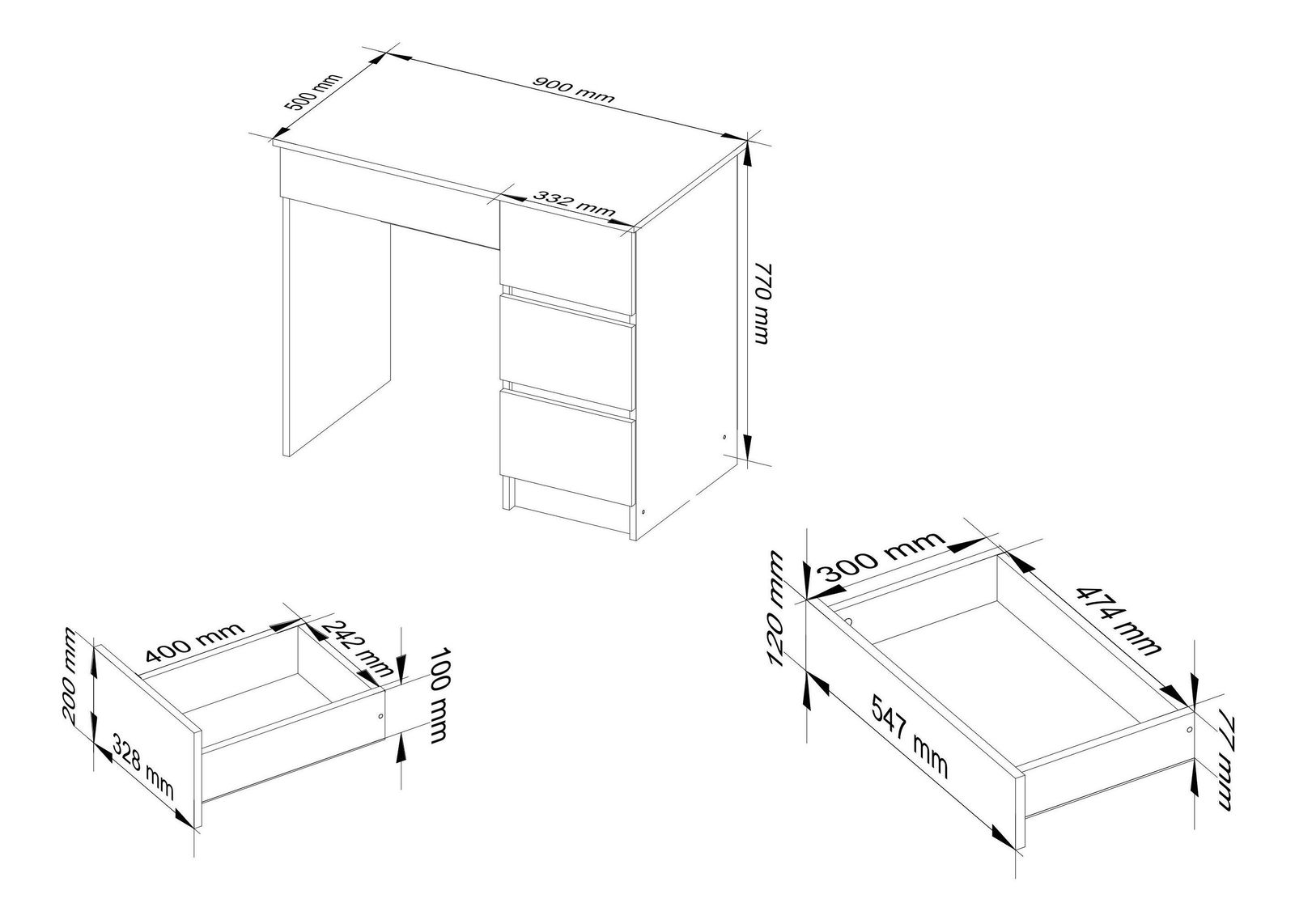 500 mm
900 mm
332 mm
770 mm

200 mm
400 mm
242 mm
100 mm
328 mm

120 mm
300 mm
474 mm
547 mm
77 mm