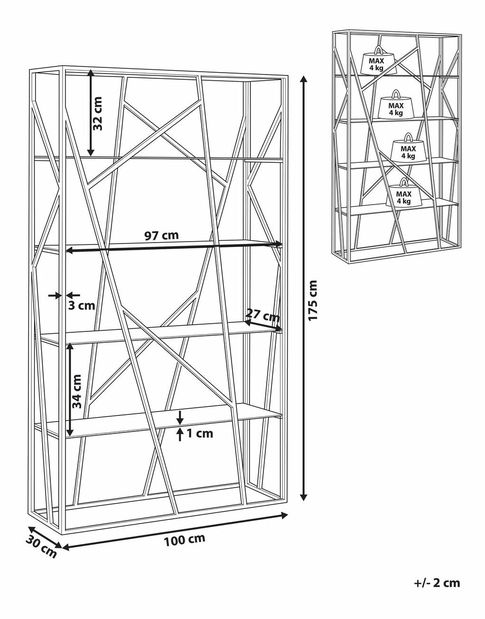 32 cm

97 cm

3 cm

27 cm

34 cm

1 cm

175 cm

30 cm

100 cm

MAX 4 kg

MAX 4 kg

MAX 4 kg

MAX 4 kg

+/- 2 cm