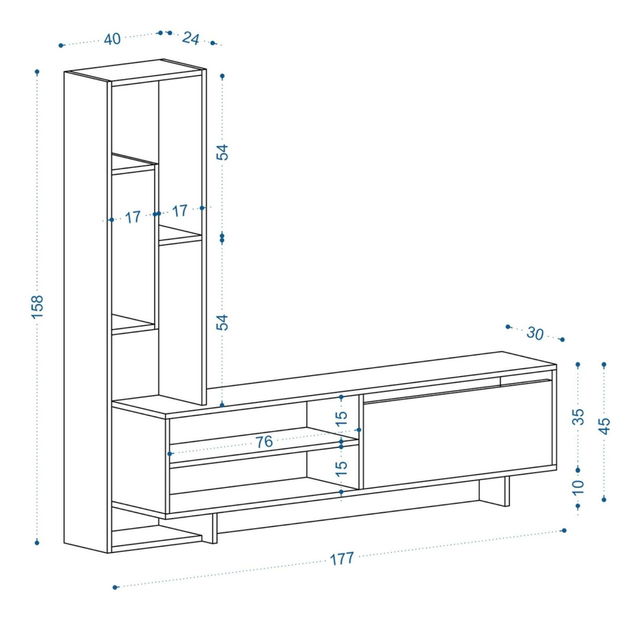 40
24
158
54
17
17
54
30
15
76
15
35
45
10
177