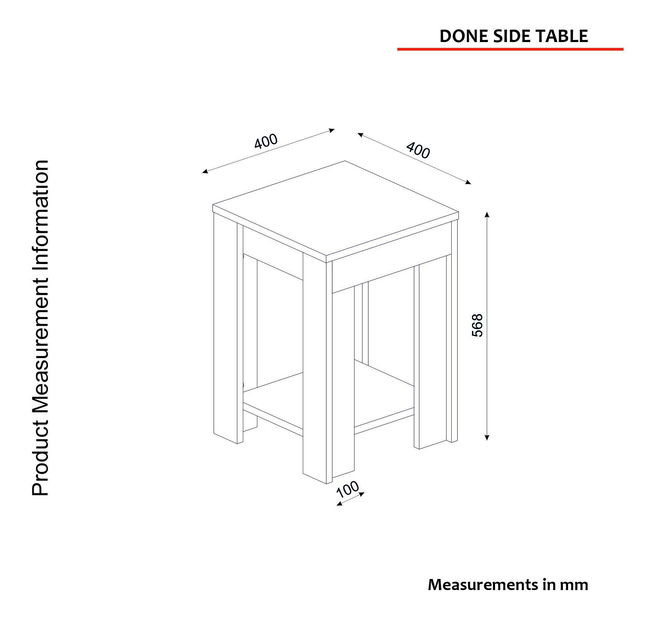 DONE SIDE TABLE

Product Measurement Information

400

400

568

100

Measurements in mm