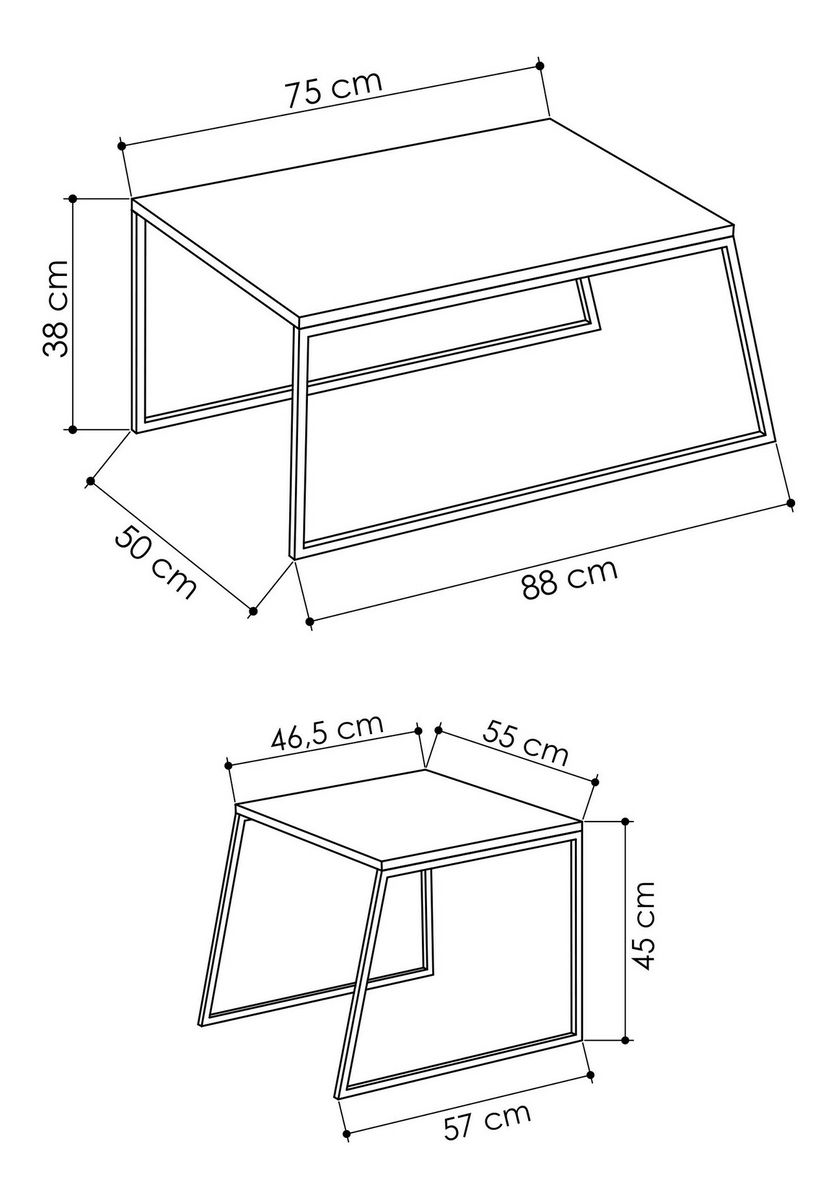 75 cm
38 cm
50 cm
88 cm
46,5 cm
55 cm
45 cm
57 cm