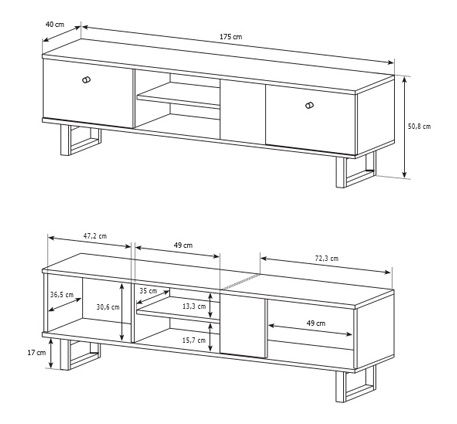 40 cm
175 cm
50,8 cm

47,2 cm
49 cm
72,3 cm
36,5 cm
30,6 cm
35 cm
13,3 cm
15,7 cm
49 cm
17 cm