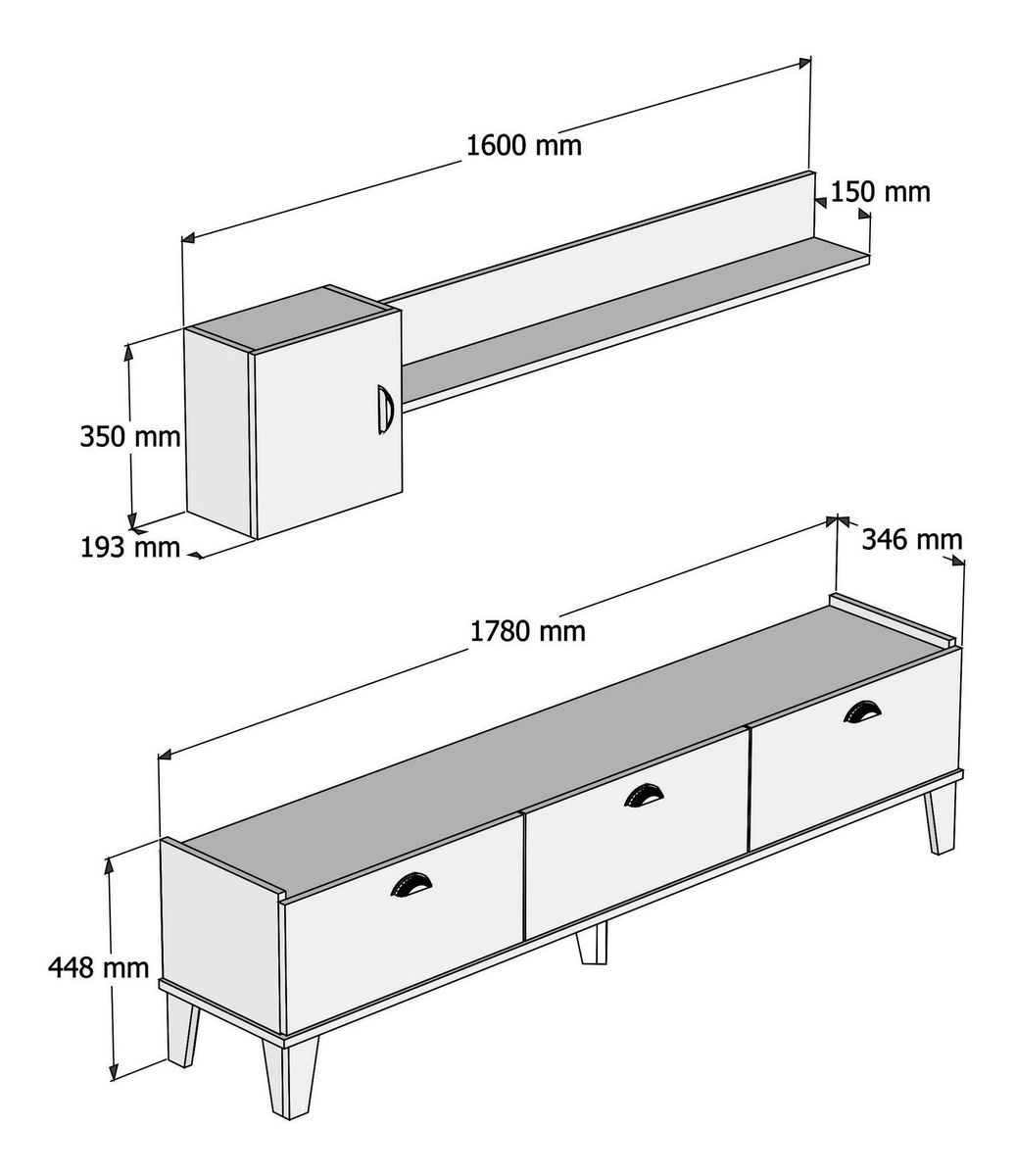 1600 mm
150 mm
350 mm
193 mm
346 mm
1780 mm
448 mm