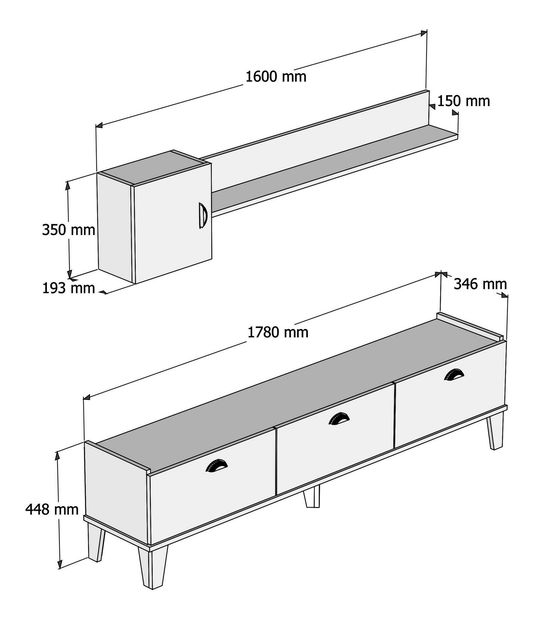 1600 mm
150 mm
350 mm
193 mm
346 mm
1780 mm
448 mm