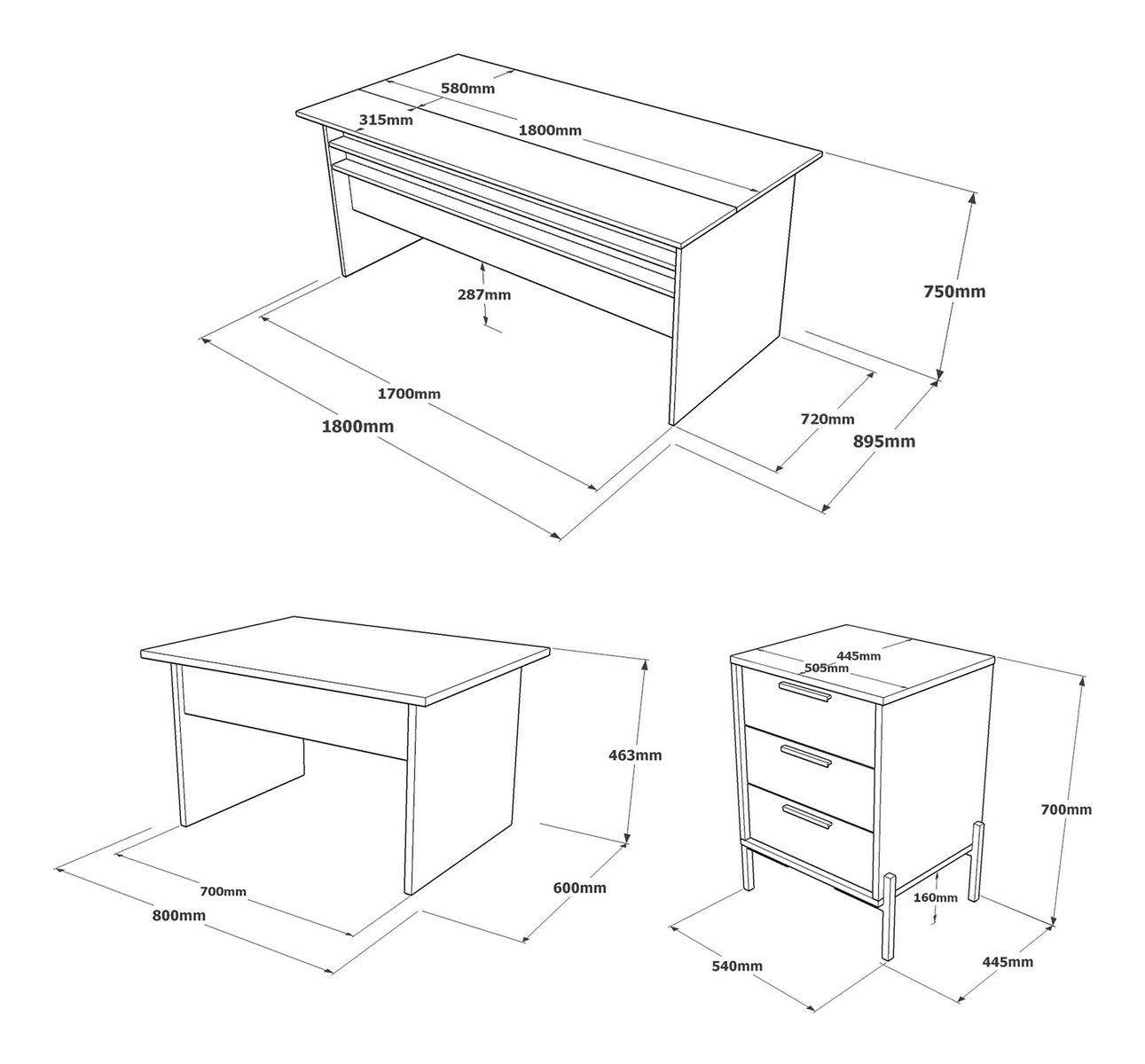 580mm
315mm
1800mm
287mm
750mm
1700mm
1800mm
720mm
895mm

463mm
700mm
800mm
600mm

445mm
505mm
700mm
160mm
540mm
445mm