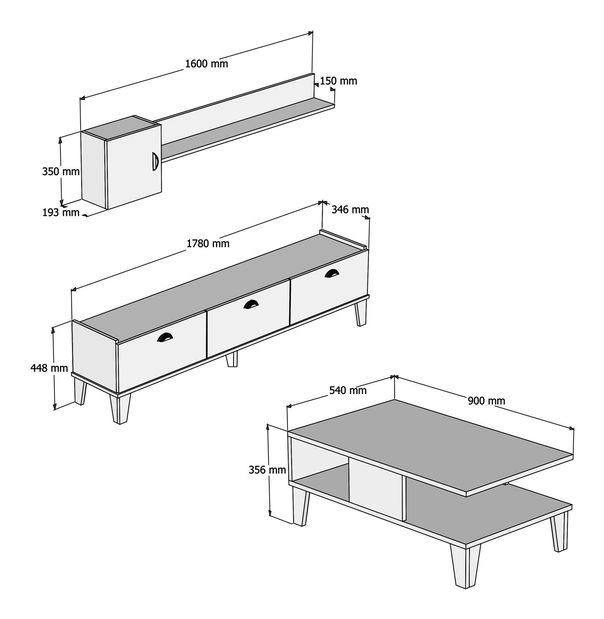 1600 mm
150 mm
350 mm
193 mm
346 mm
1780 mm
448 mm
540 mm
900 mm
356 mm