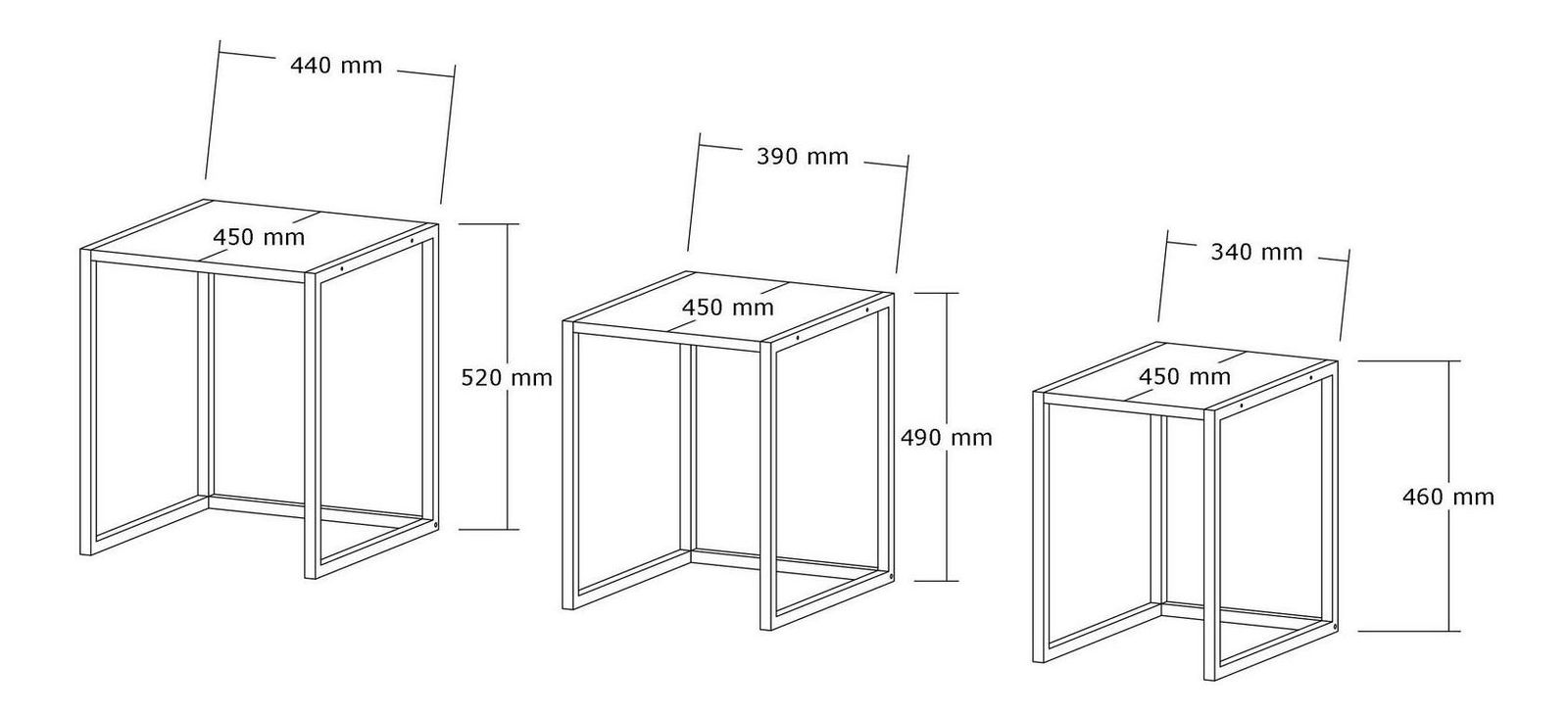 440 mm

450 mm

520 mm

390 mm

450 mm

490 mm

340 mm

450 mm

460 mm