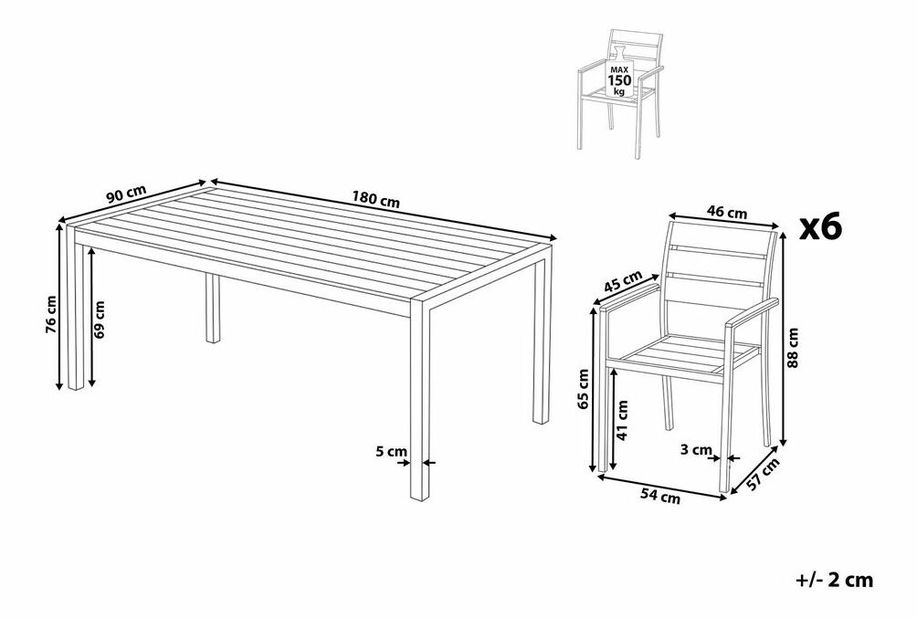 MAX
150
kg

90 cm
180 cm
76 cm
69 cm
5 cm

46 cm
x6
45 cm
88 cm
65 cm
41 cm
3 cm
54 cm
57 cm

+/- 2 cm