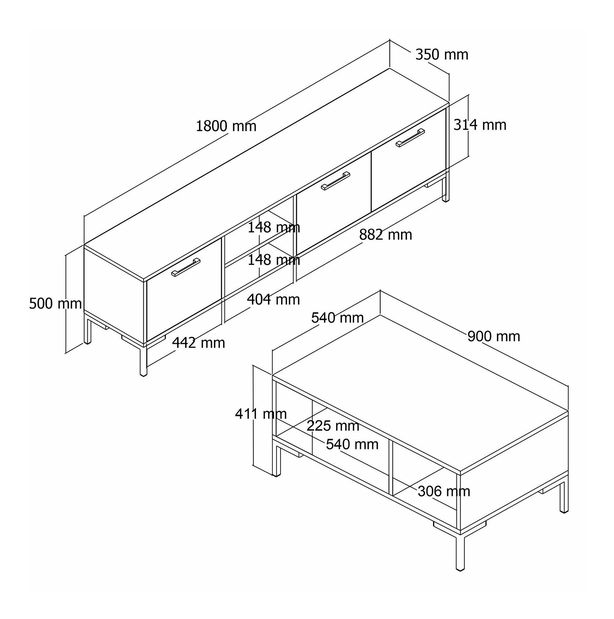 350 mm
1800 mm
314 mm
148 mm
882 mm
148 mm
500 mm
404 mm
442 mm
540 mm
900 mm
411 mm
225 mm
540 mm
306 mm