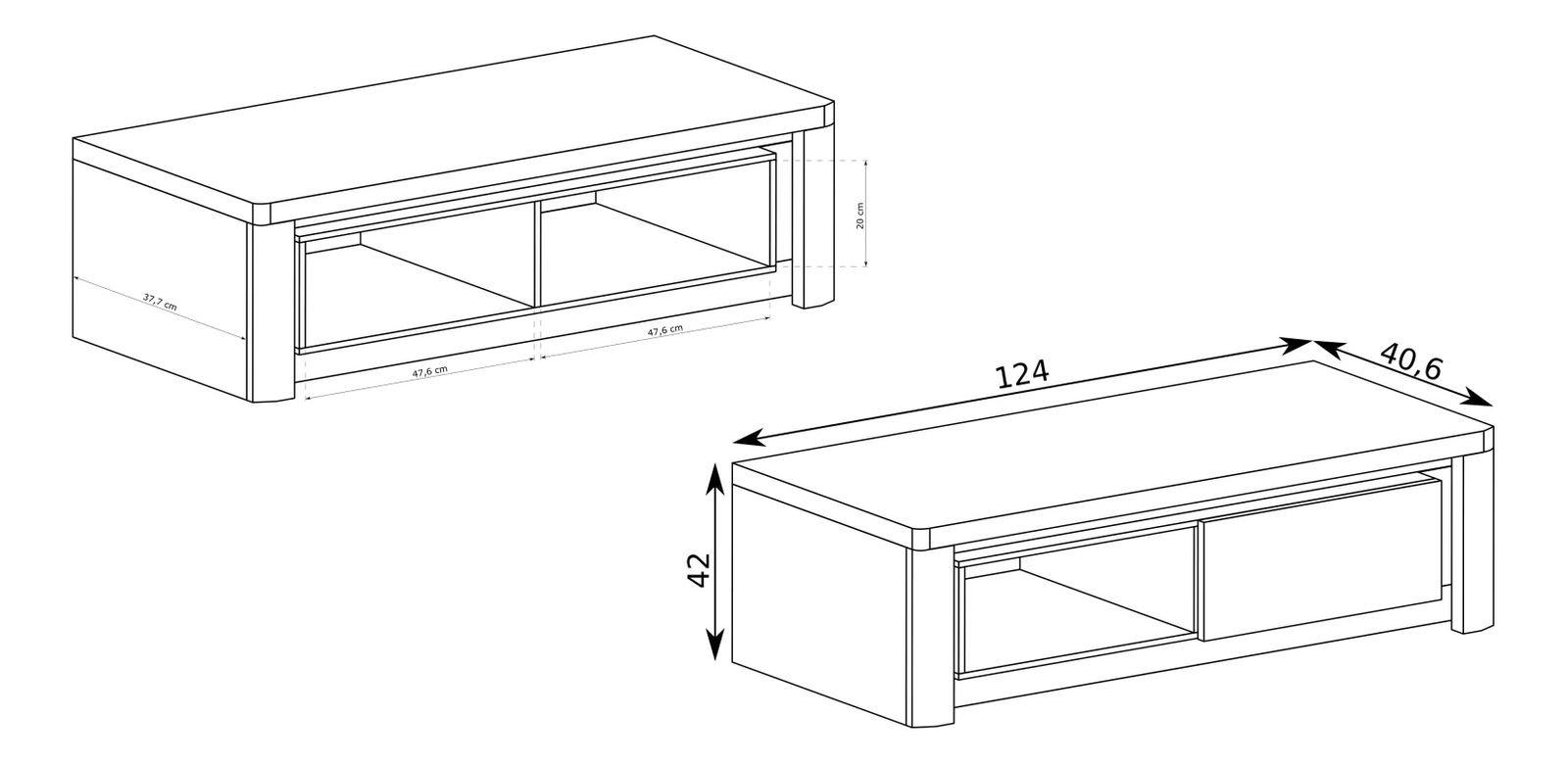 20 cm
37,7 cm
47,6 cm
47,6 cm
124
40,6
42