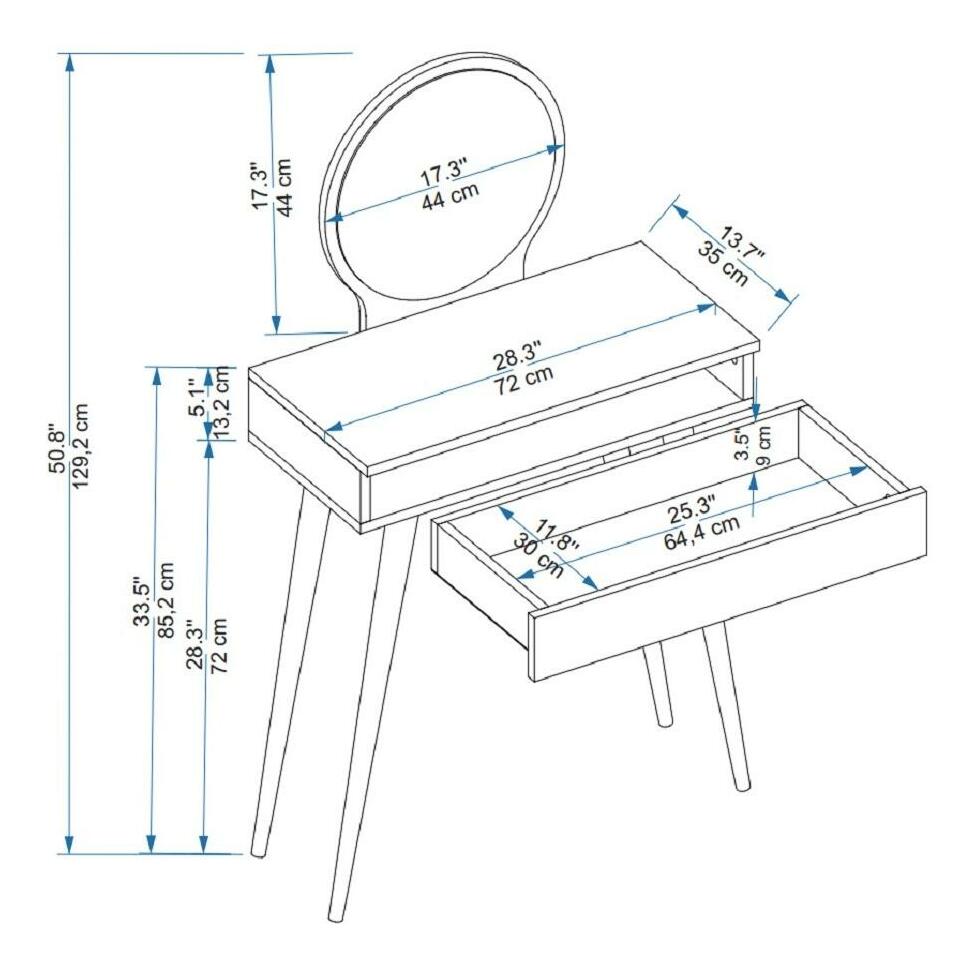 50.8"
129,2 cm

17.3"
44 cm

17.3"
44 cm

13.7"
35 cm

28.3"
72 cm

5.1"
13,2 cm

33.5"
85,2 cm

28.3"
72 cm

3.5"
9 cm

25.3"
64,4 cm

11.8"
30 cm