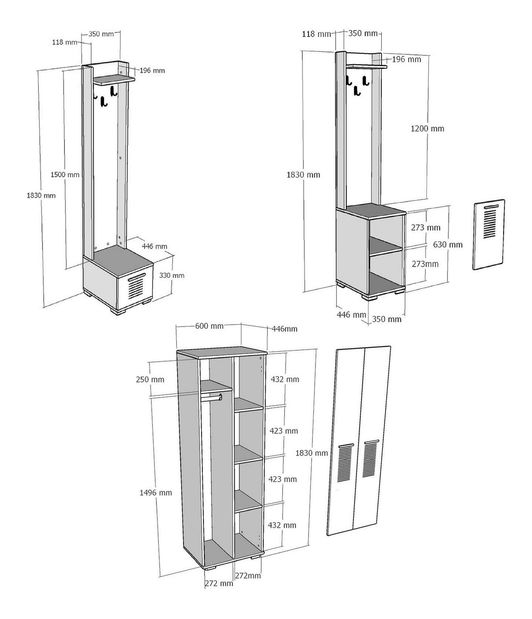 118 mm
350 mm
196 mm
1500 mm
1830 mm
446 mm
330 mm

118 mm
350 mm
196 mm
1200 mm
1830 mm
273 mm
630 mm
273mm
446 mm
350 mm

600 mm
446mm
250 mm
432 mm
423 mm
1830 mm
423 mm
1496 mm
432 mm
272 mm
272mm