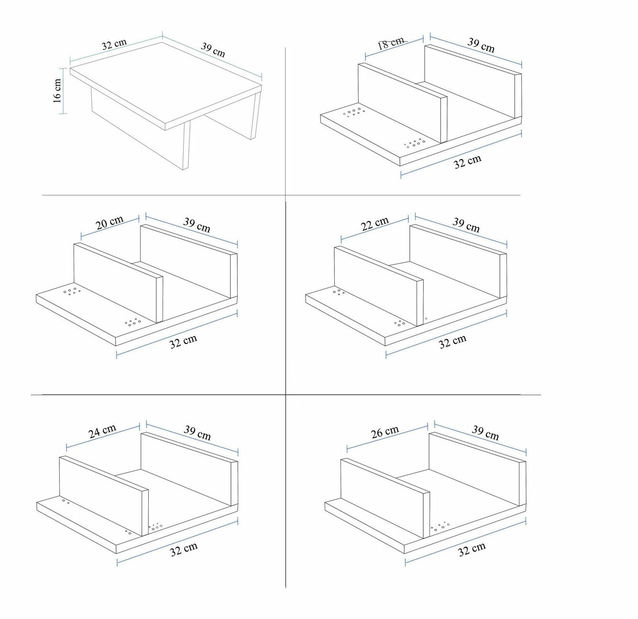 32 cm
39 cm
16 cm

18 cm
39 cm
32 cm

20 cm
39 cm
32 cm

22 cm
39 cm
32 cm

24 cm
39 cm
32 cm

26 cm
39 cm
32 cm