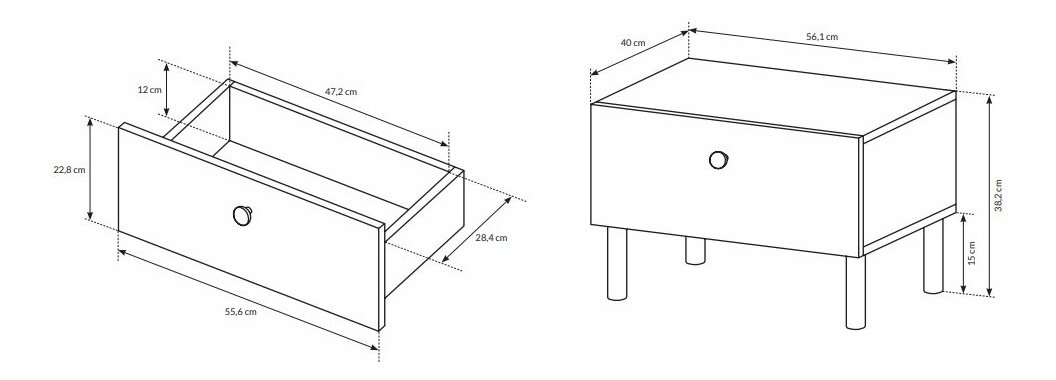 12 cm
47,2 cm
22,8 cm
28,4 cm
55,6 cm
40 cm
56,1 cm
38,2 cm
15 cm