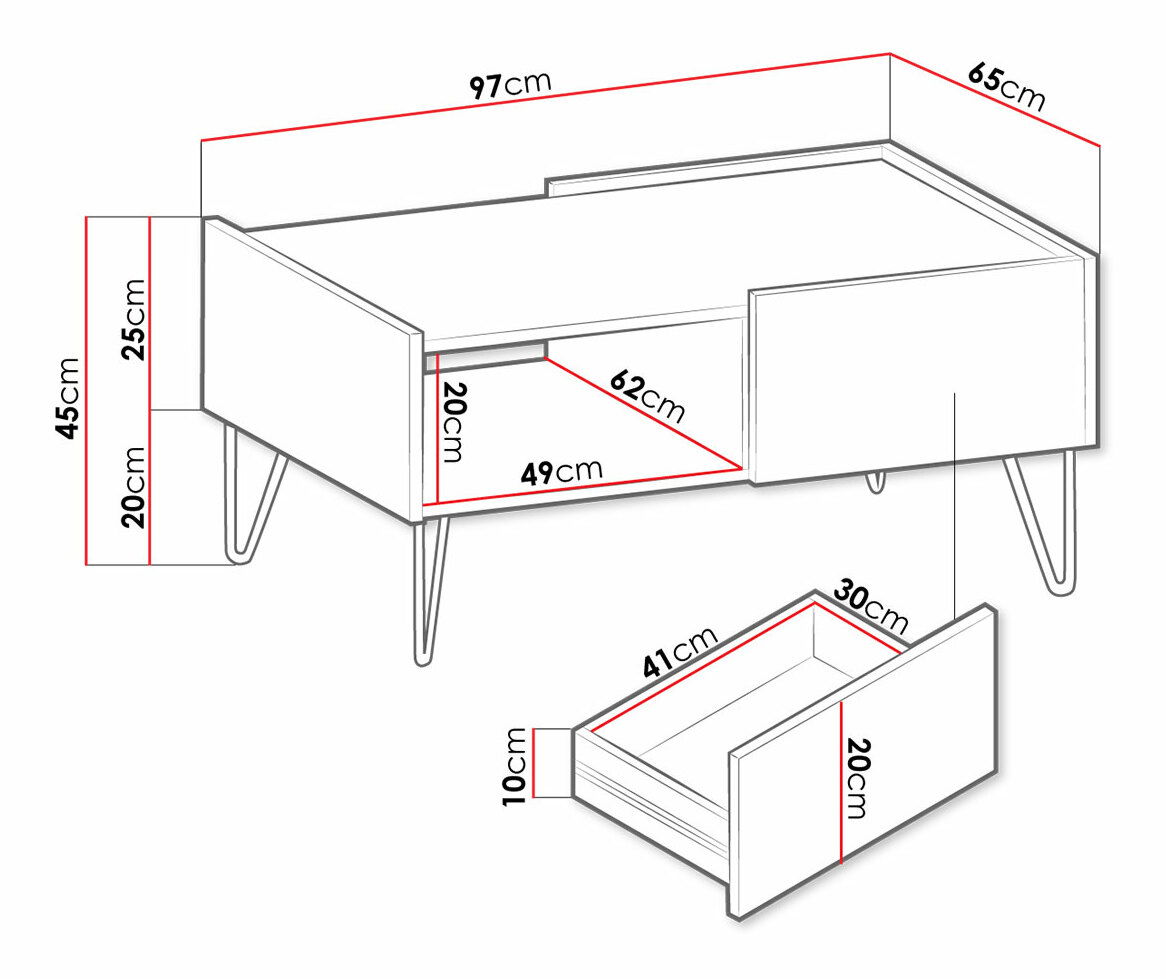 97cm
65cm
45cm
25cm
20cm
20cm
62cm
49cm
30cm
41cm
10cm
20cm