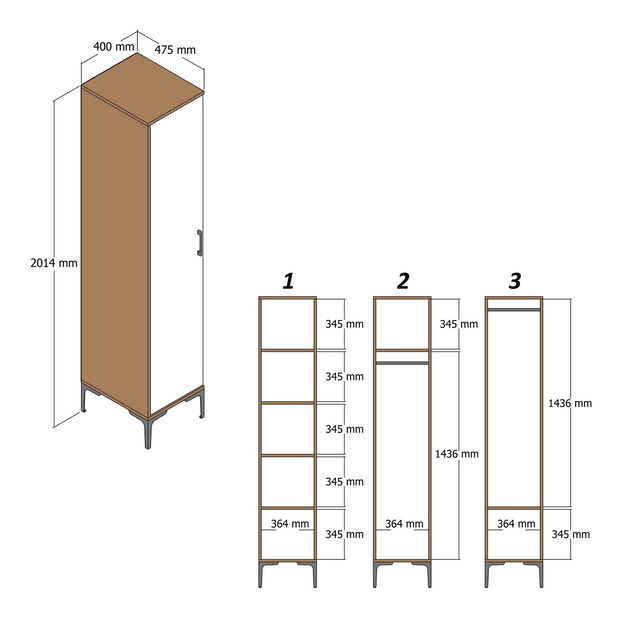 400 mm
475 mm
2014 mm

1
345 mm
345 mm
345 mm
345 mm
364 mm
345 mm

2
345 mm
1436 mm
364 mm

3
1436 mm
364 mm
345 mm