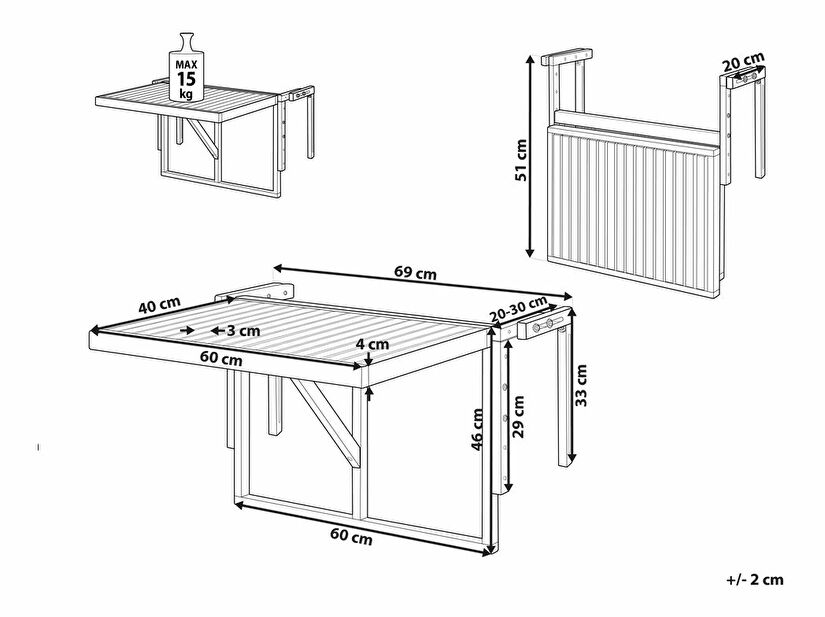 MAX
15
kg

20 cm
51 cm

69 cm
40 cm
3 cm
20-30 cm
4 cm
60 cm
33 cm
29 cm
46 cm
60 cm

+/- 2 cm