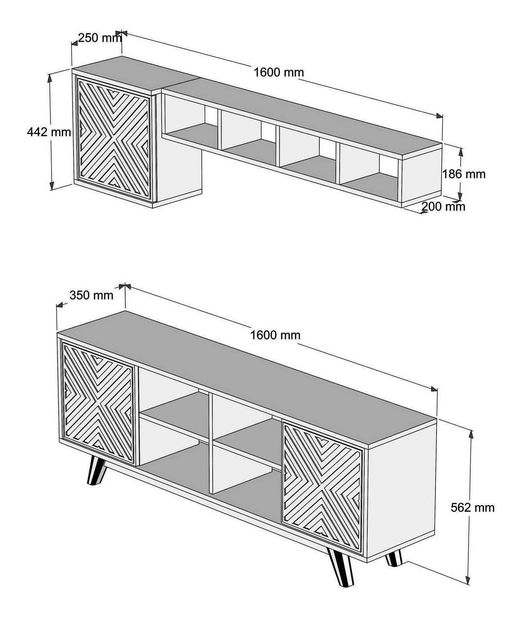 250 mm
1600 mm
442 mm
186 mm
200 mm

350 mm
1600 mm
562 mm