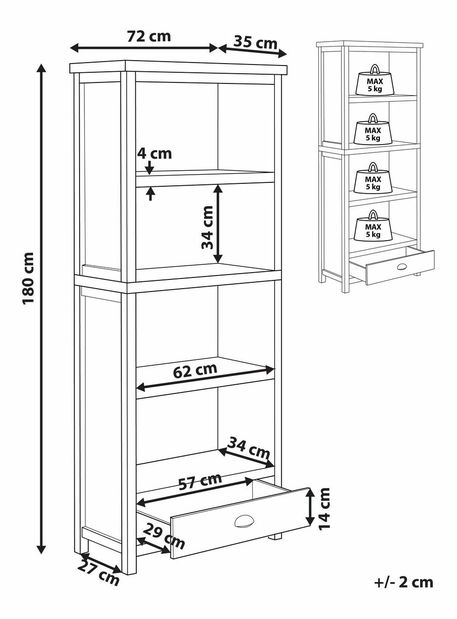 72 cm
35 cm
180 cm
4 cm
34 cm
62 cm
34 cm
57 cm
14 cm
29 cm
27 cm
MAX
5 kg
MAX
5 kg
MAX
5 kg
MAX
5 kg
+/- 2 cm