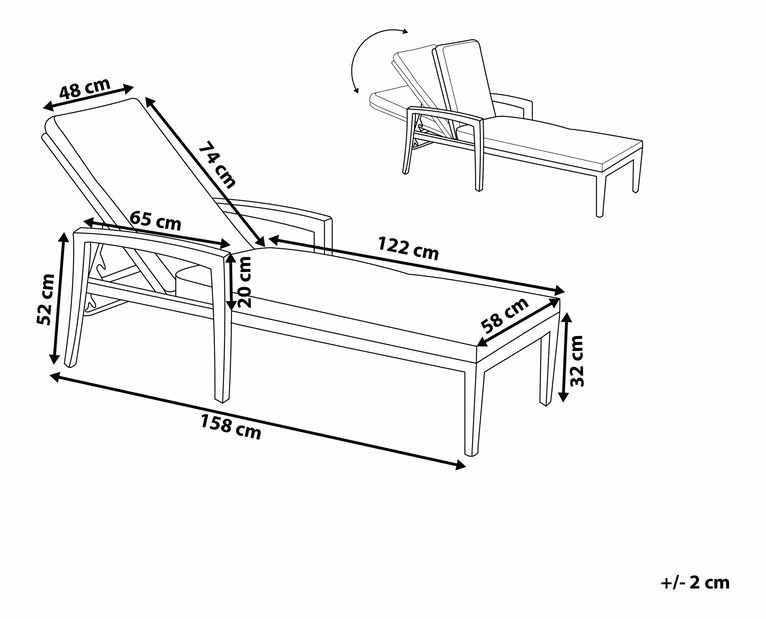 48 cm
74 cm
65 cm
122 cm
52 cm
20 cm
58 cm
32 cm
158 cm
+/- 2 cm