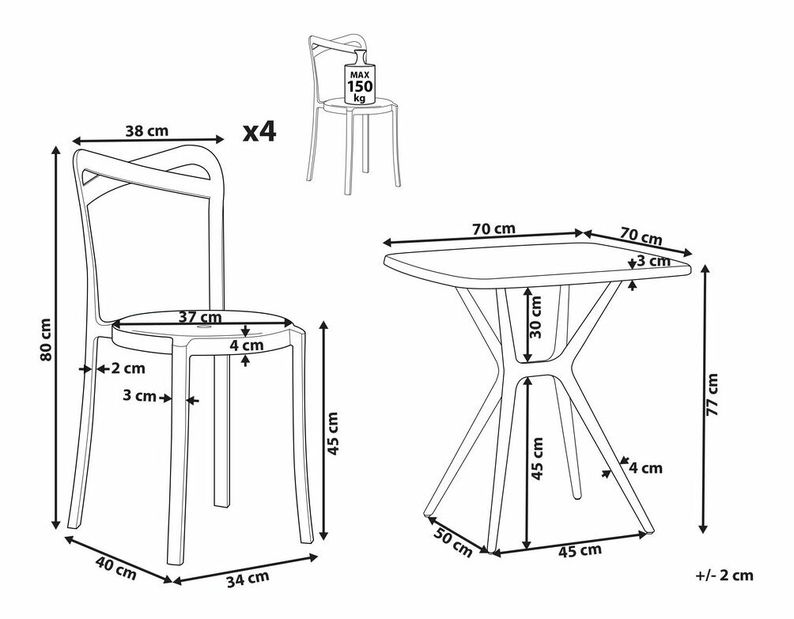 MAX 150 kg

38 cm
x4

80 cm
37 cm
4 cm
2 cm
3 cm
45 cm
40 cm
34 cm

70 cm
70 cm
3 cm
30 cm
77 cm
45 cm
4 cm
50 cm
45 cm

+/- 2 cm