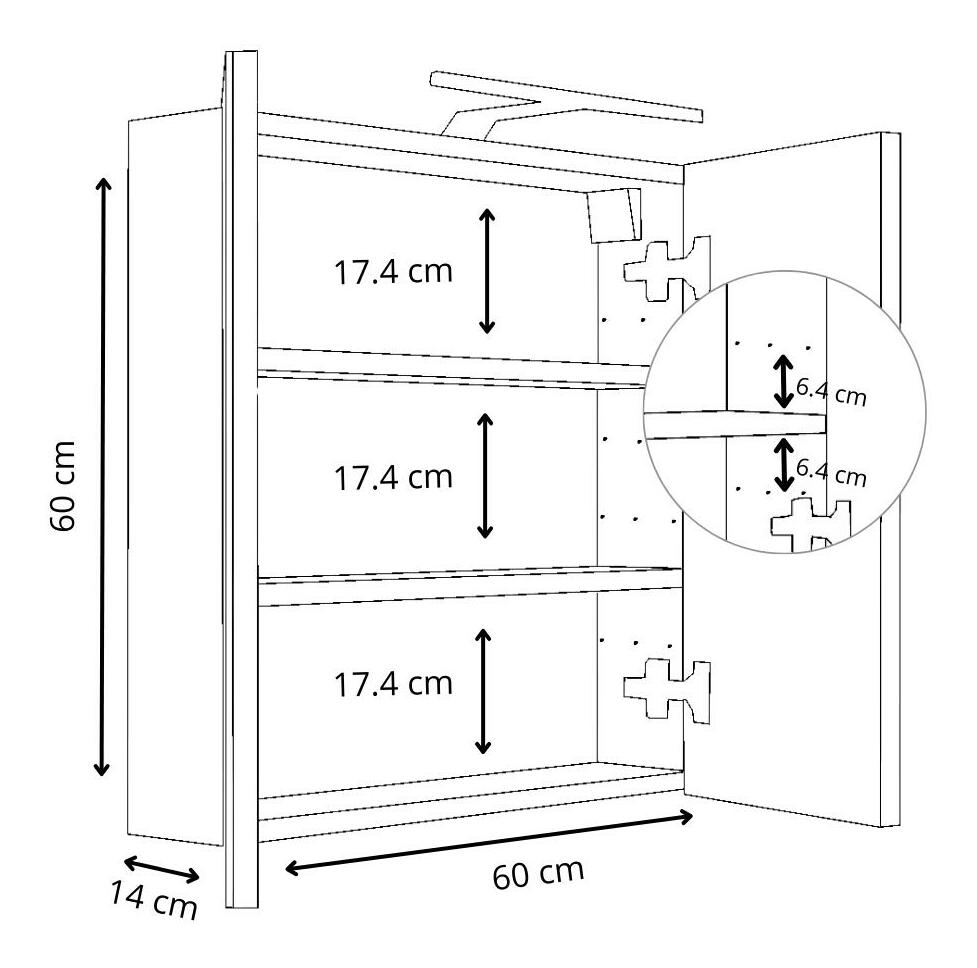 60 cm

17.4 cm

17.4 cm

17.4 cm

6.4 cm

6.4 cm

14 cm

60 cm