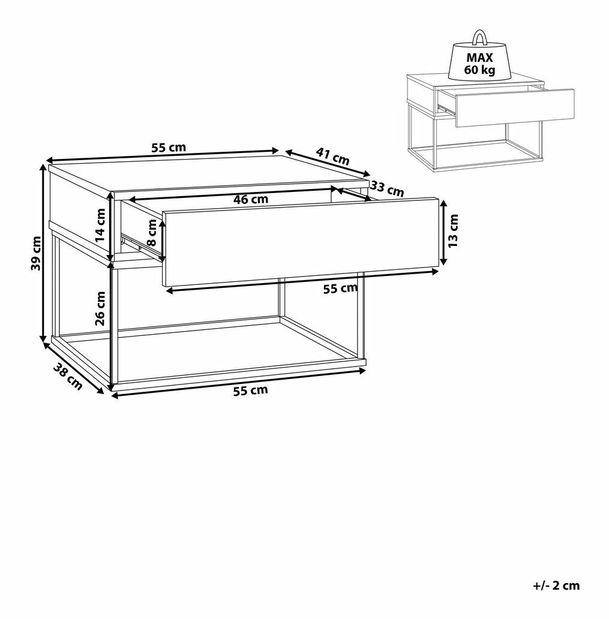 MAX
60 kg

55 cm
41 cm
33 cm
46 cm
14 cm
8 cm
13 cm
39 cm
55 cm
26 cm
38 cm
55 cm

+/- 2 cm